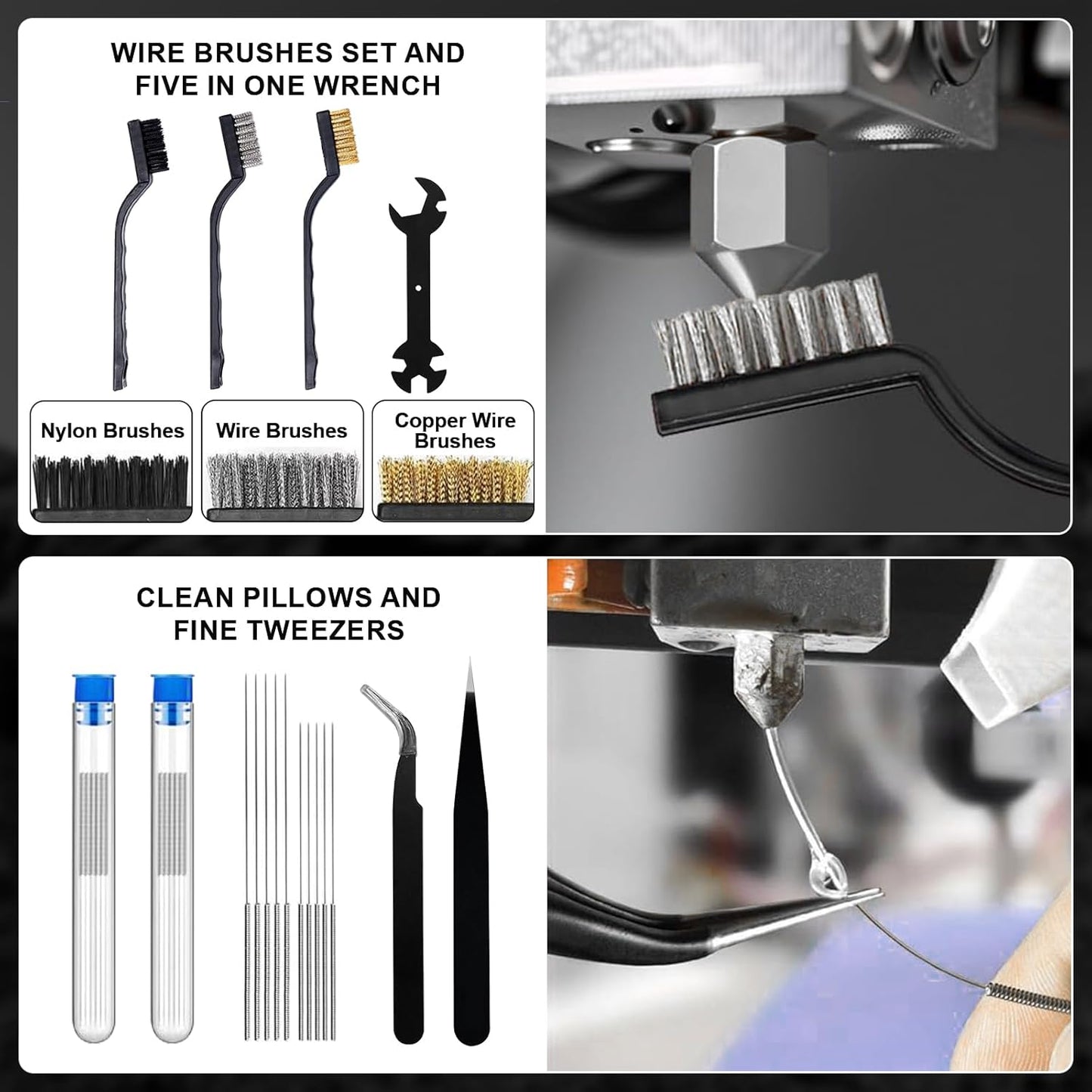 WIRE BRUSHES SET AND FIVE IN ONE WRENCH

Nylon Brushes

Wire Brushes

Copper Wire Brushes

CLEAN PILLOWS AND FINE TWEEZERS